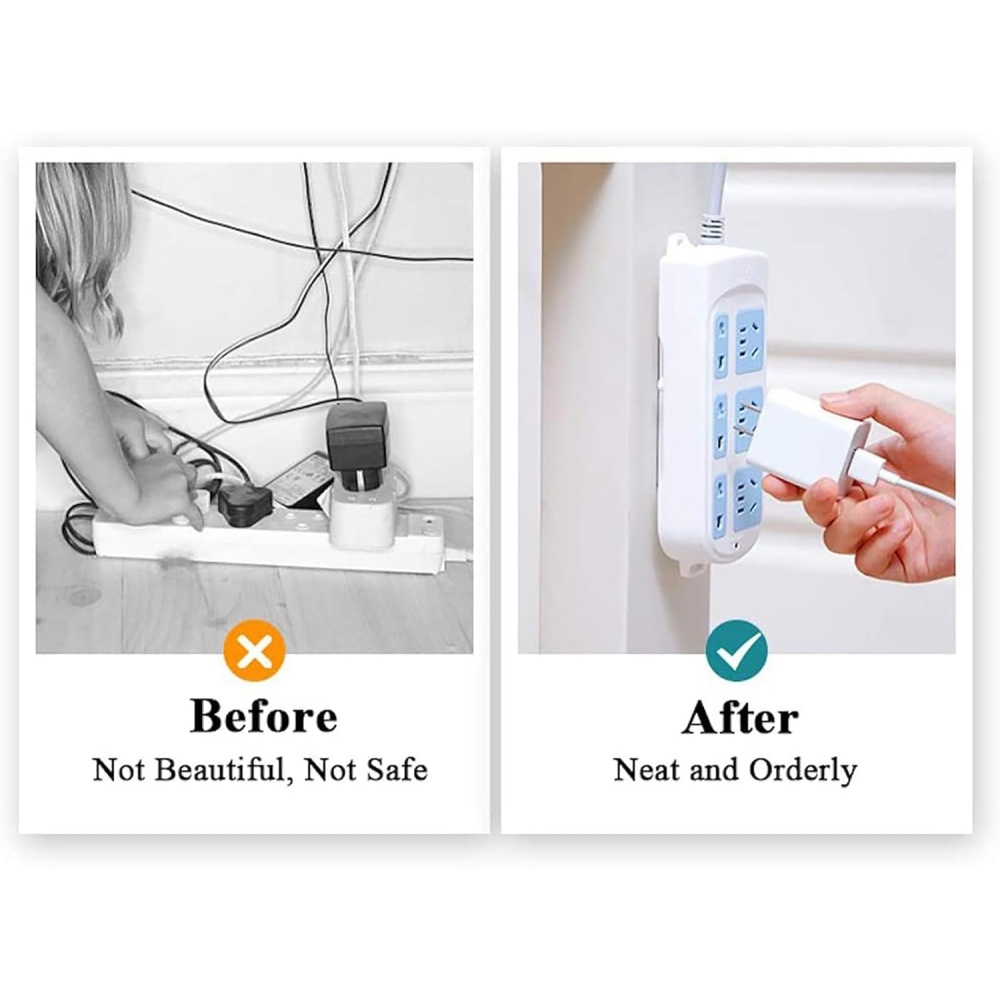 Before
Not Beautiful, Not Safe

After
Neat and Orderly